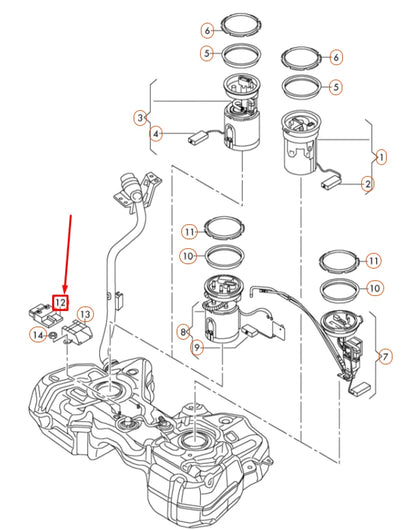 6
5
6
5
3
4
1
2
11
10
11
10
12
13
14
8
9
7