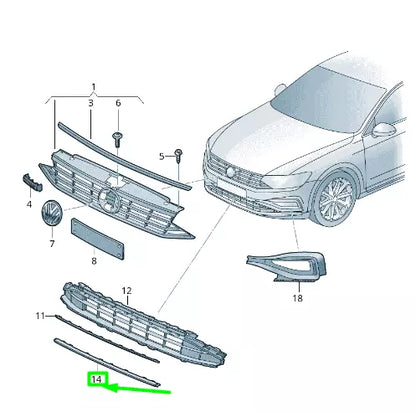 1
3
6
5
4
7
8
12
11
14
18