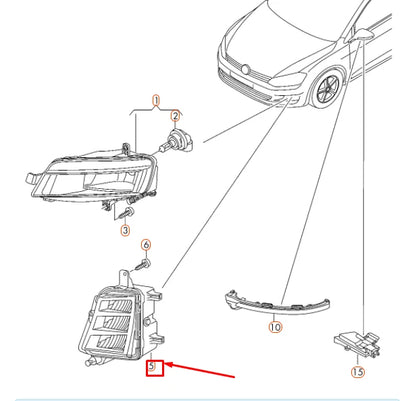 1
2
3
6
5
10
15