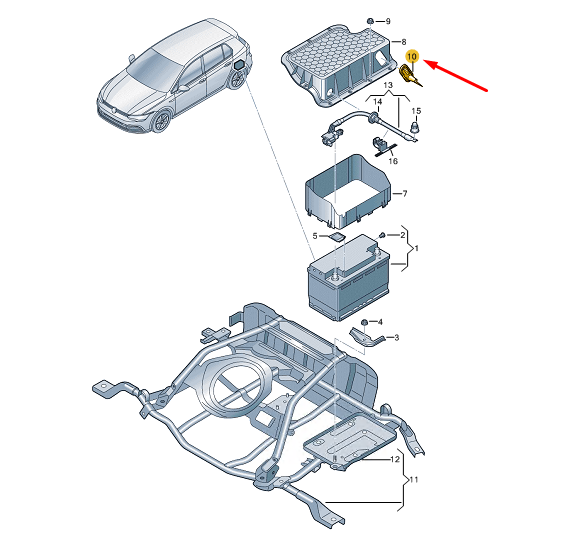 9
8
10
13
14
15
16
7
5
2
1
4
3
12
11