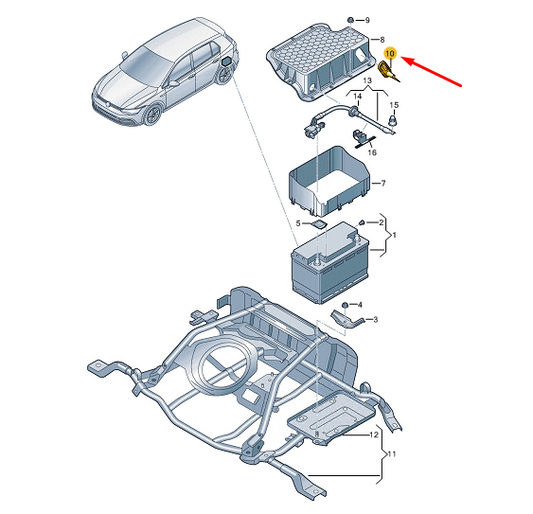 9
8
10
13
14
15
16
7
5
2
1
4
3
12
11