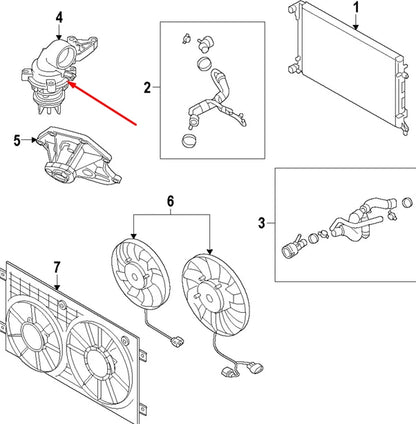 4
2
1
5
6
3
7