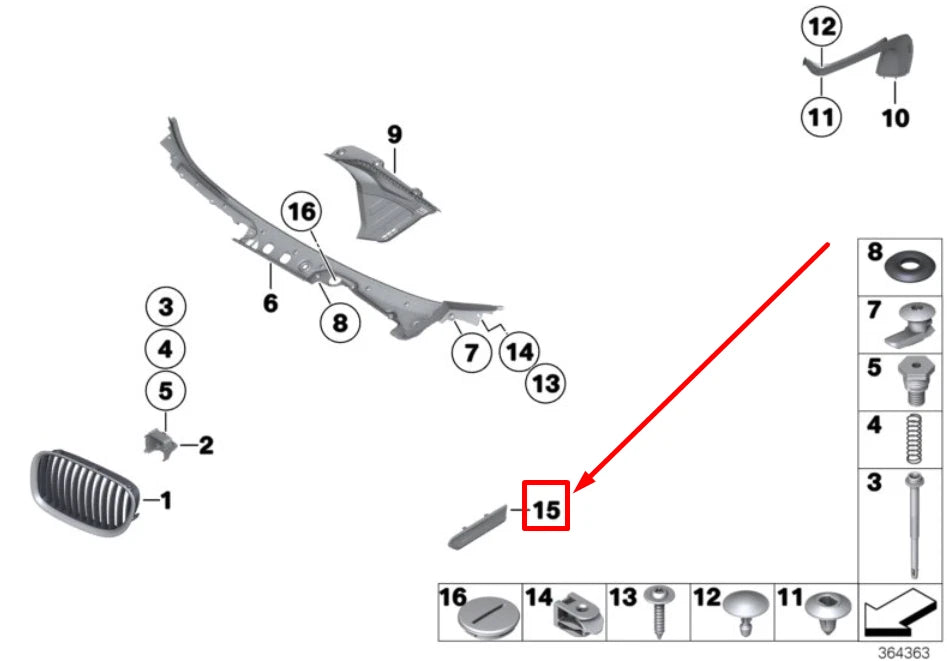 12
11
10
9
16
6
8
7
14
13
3
4
5
2
1
15
8
7
5
4
3
16
14
13
12
11
364363