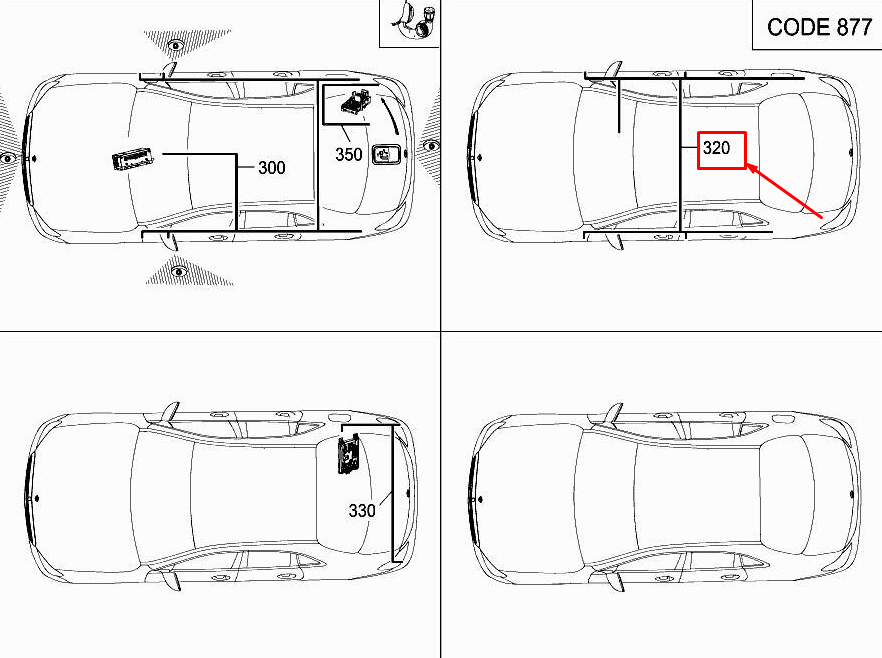 300

350

CODE 877

320

330