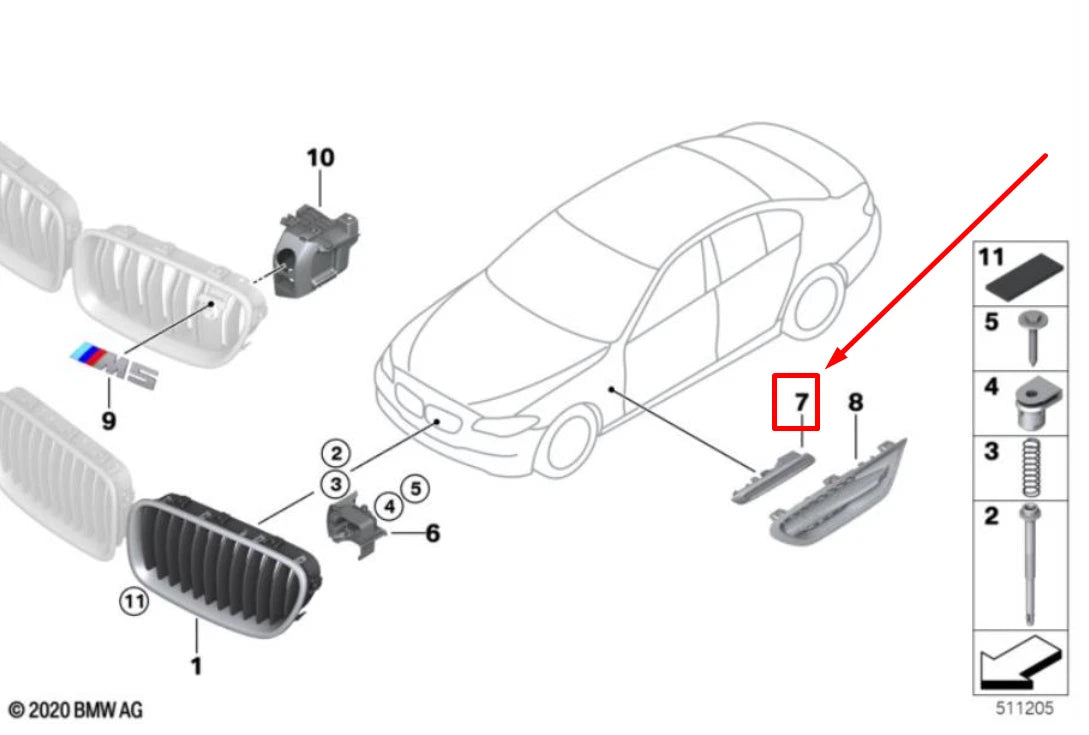 10

M5

9

2

3

4 5

6

11

1

7

8

11

5

4

3

2

© 2020 BMW AG

511205