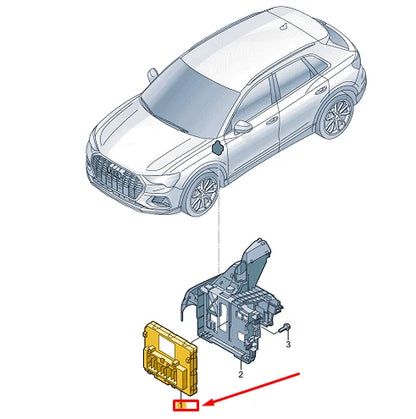 3
2
1