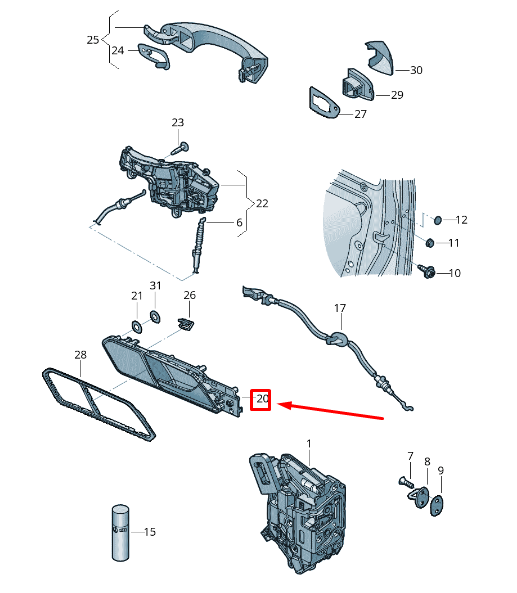 25
24
30
29
27
23
22
6
12
11
10
21
31
26
17
28
20
1
7
8
9
15