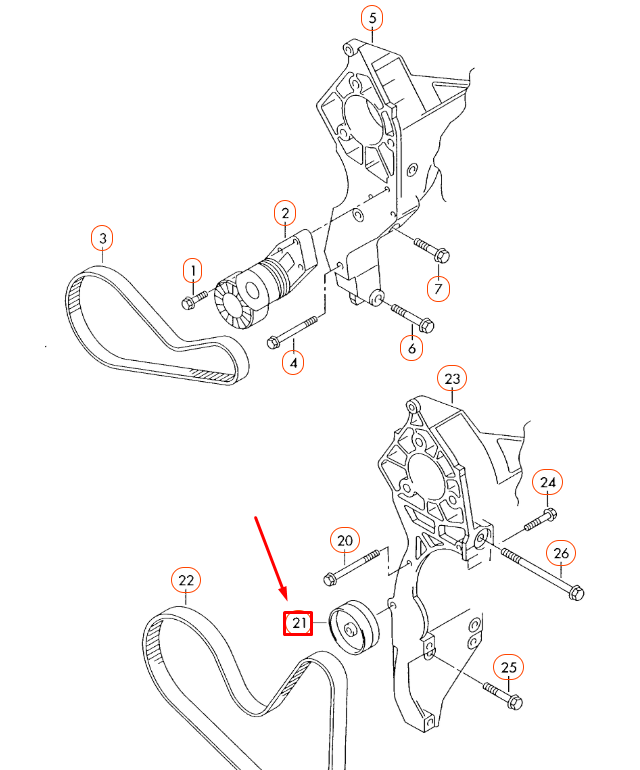 5
2
3
1
7
4
6
23
24
20
26
22
21
25