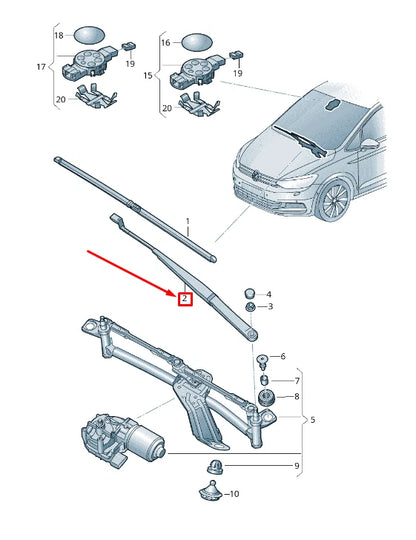 18
17
19
20
16
15
19
20
1
2
4
3
6
7
8
5
9
10