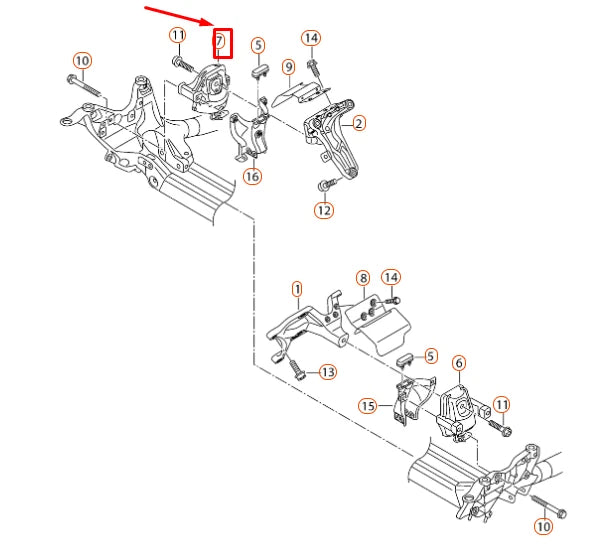 11
7
5
14
10
9
2
16
12
1
8
14
13
5
6
15
11
10