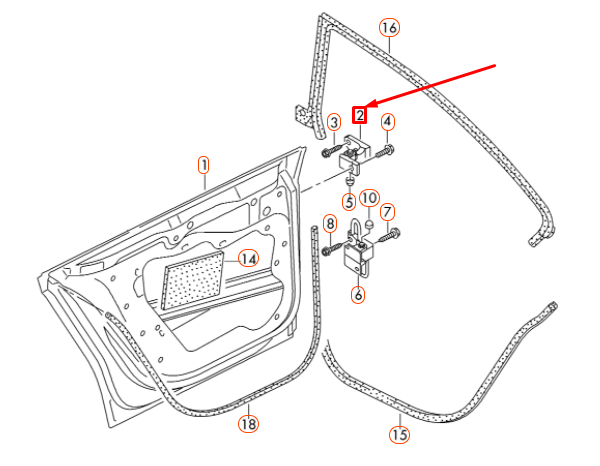 16
2
3
4
1
5
10
7
8
14
6
18
15