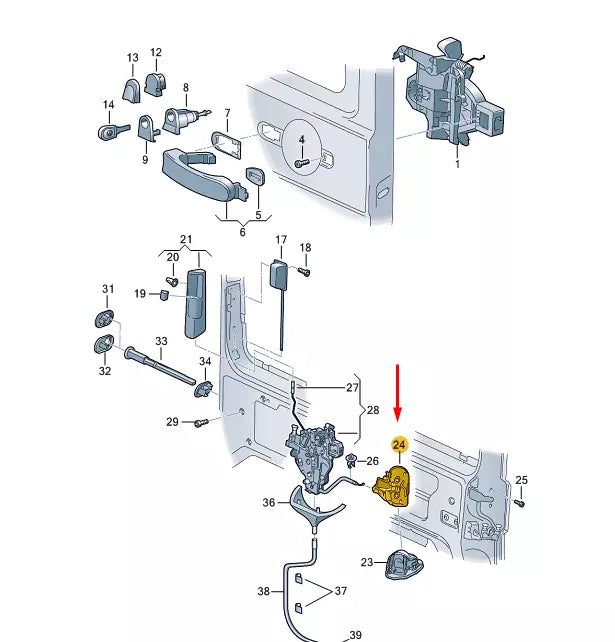 13
12
8
14
7
9
4
1
5
6
21
20
17
18
19
31
33
34
32
27
28
29
24
26
25
36
23
38
37
39