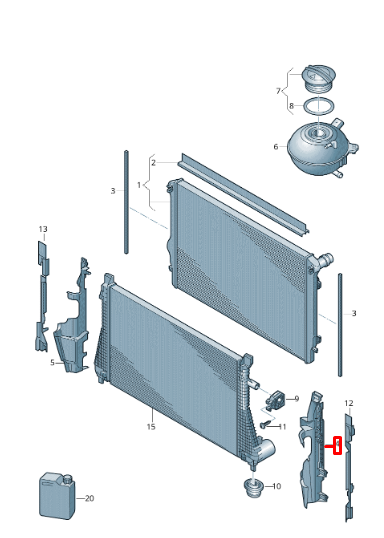 7
8
6
2
1
3
13
3
5
9
12
15
11
10
20