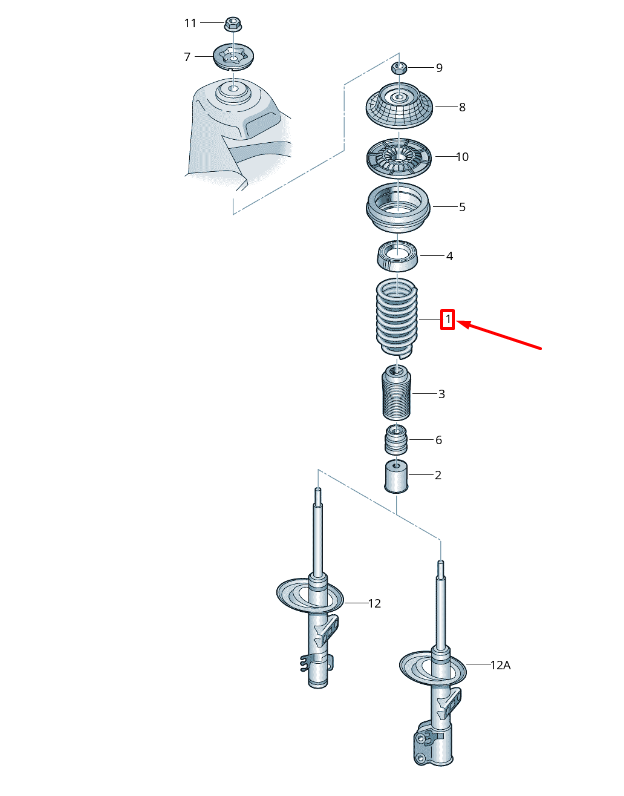 11
7
9
8
10
5
4
1
3
6
2
12
12A