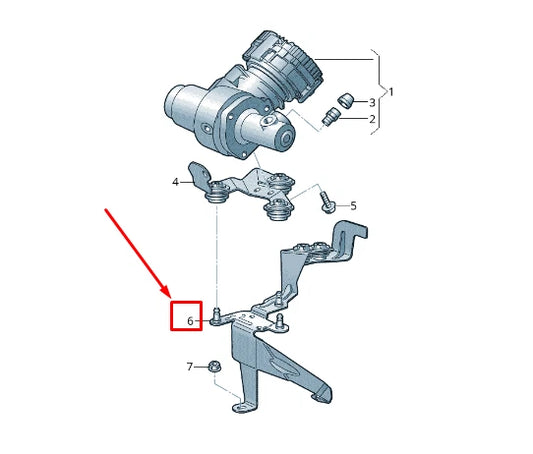 1
3
2
4
5
6
7