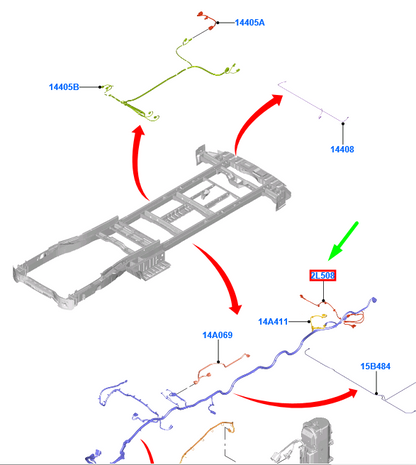 14405A

14405B

14408

2L508

14A411

14A069

15B484