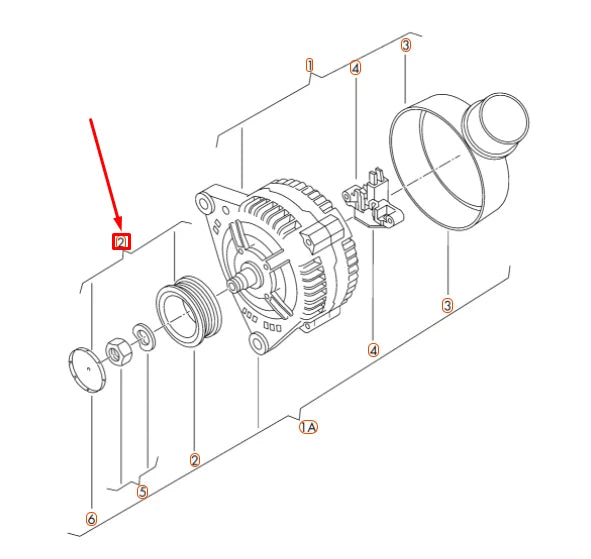 1
4
3
2
3
4
1A
2
5
6