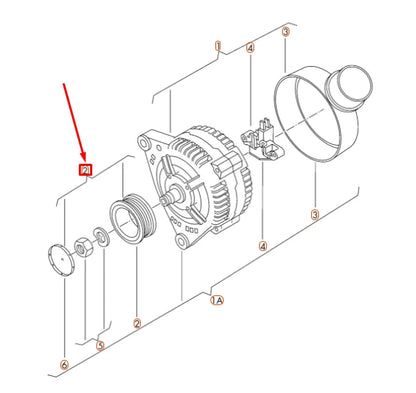 1
4
3
2
3
4
1A
2
5
6