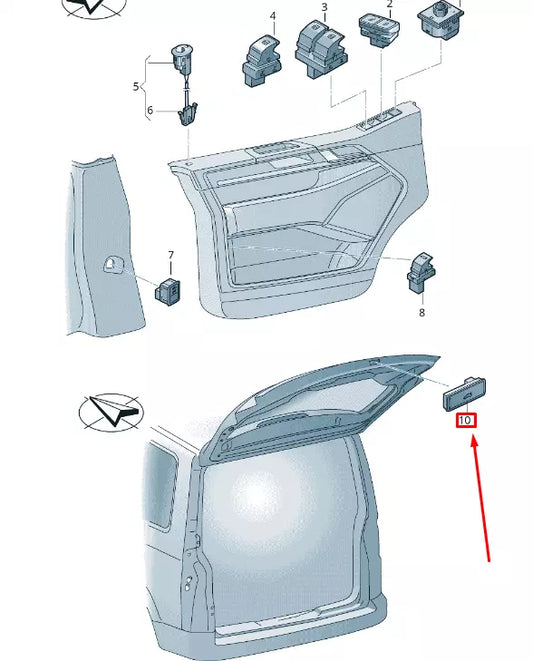 4
3
2
5
6
7
8
10