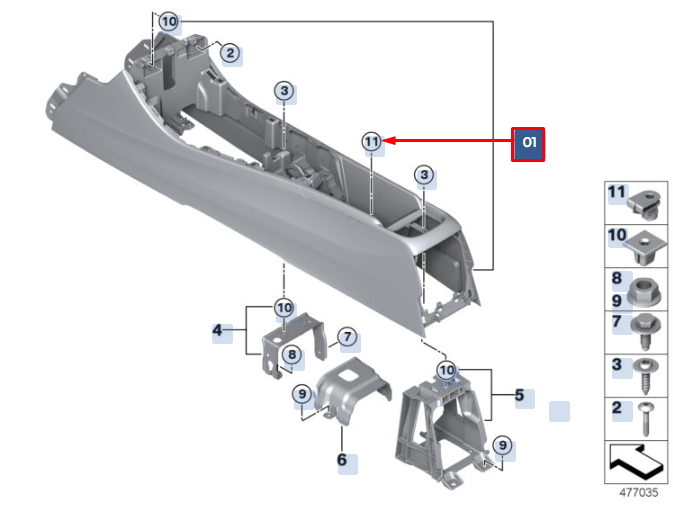 10
2
3
11
01
3
10
4
7
8
9
6
10
5
9
11
10
8
9
7
3
2
477035