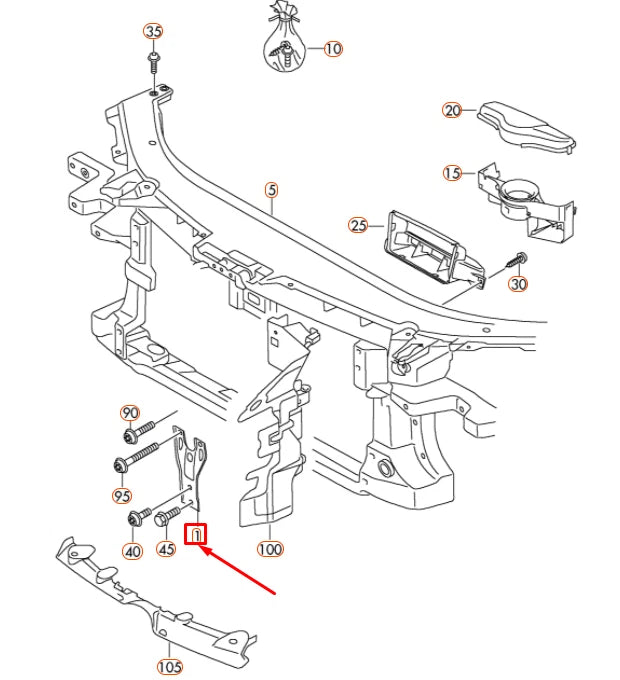 35
10
20
15
5
25
30
90
95
40
45
1
100
105