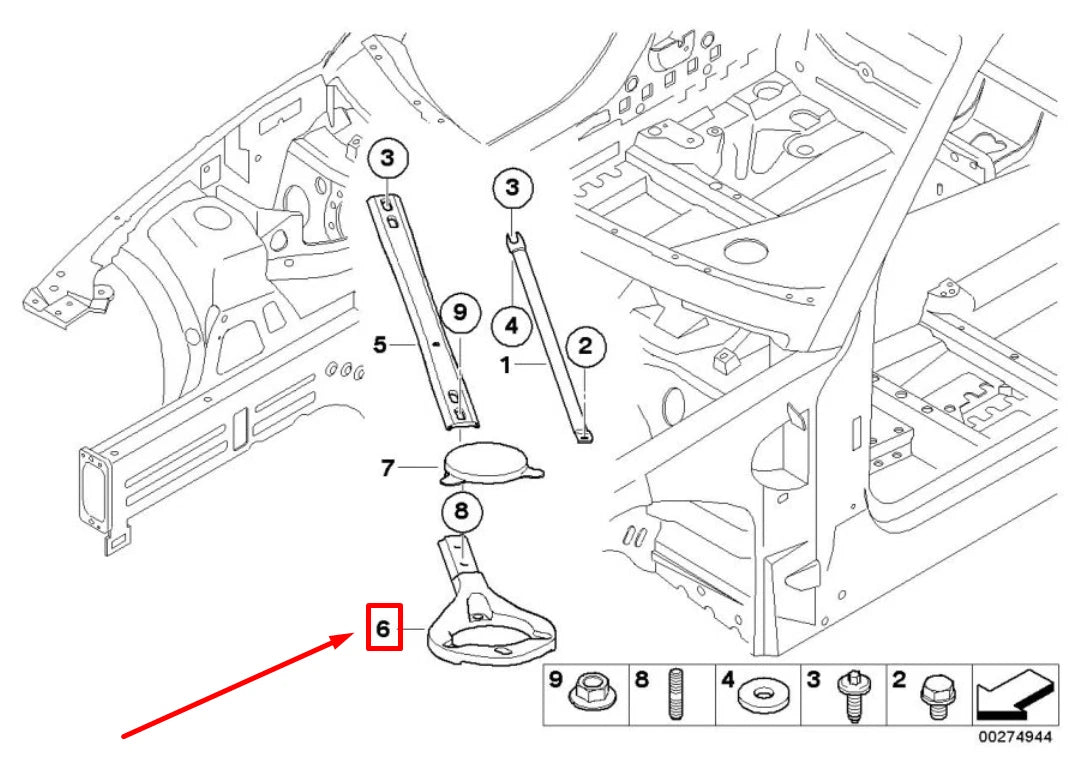 3
3
9
4
5
1
2
7
8
6
9
8
4
3
2
00274944