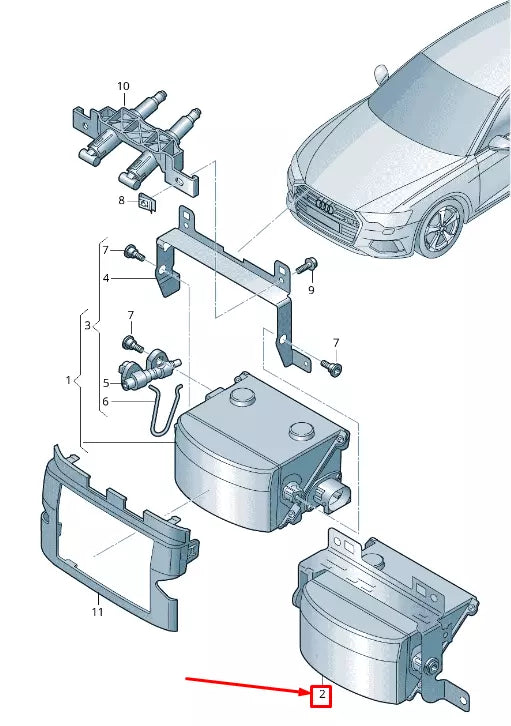 10
8
7
4
9
3
7
7
1
5
6
11
2