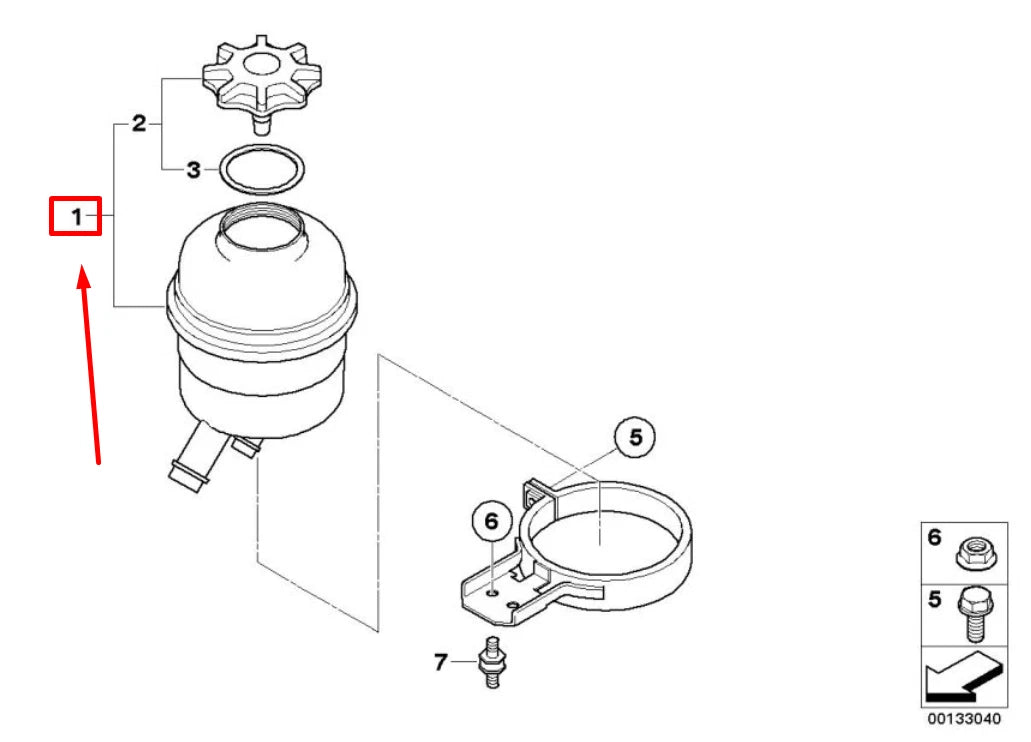 2
3
1
5
6
7
6
5
00133040