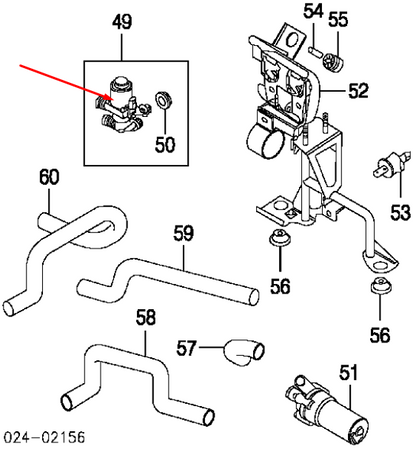 49
54
55
52
50
60
53
59
56
56
58
57
51
024-02156