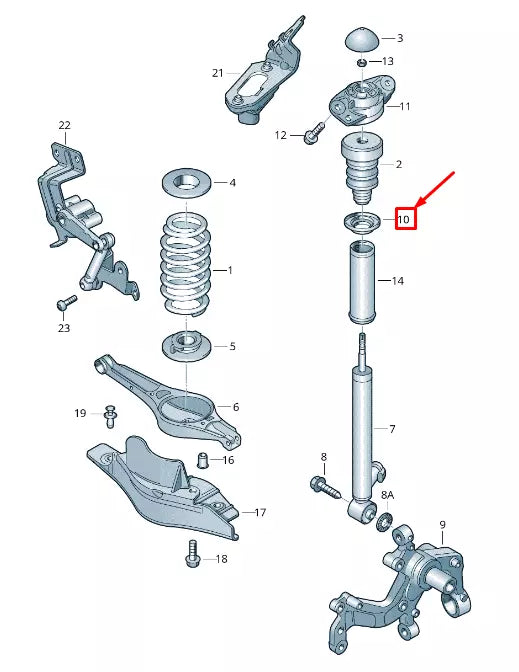 3
13
21
11
12
22
2
4
10
1
14
23
5
6
19
7
16
8
8A
17
9
18