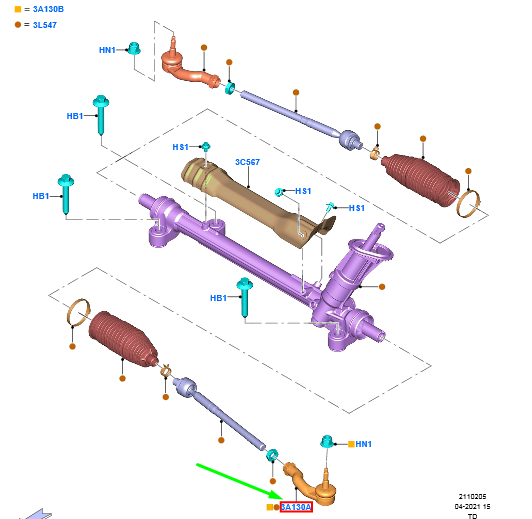 = 3A130B
= 3L547

HN1
HB1
HS1
3C567
HS1
HS1
HB1
HB1
HN1
3A130A

2110205
04-2021 15
TD