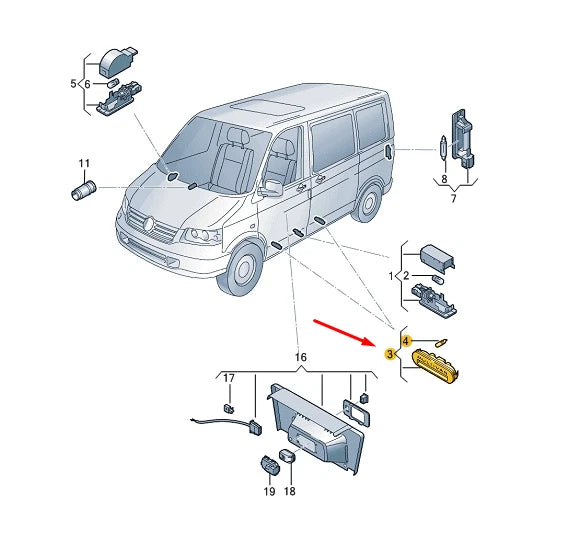 5
6
11
8
7
1
2
4
3
16
17
19
18