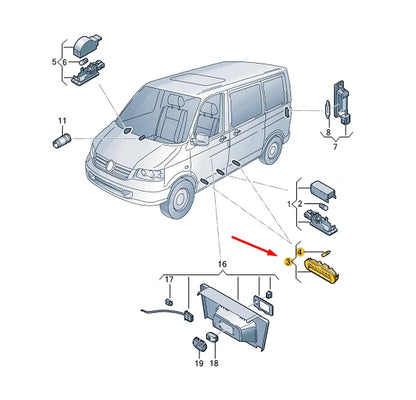 5
6
11
8
7
1
2
4
3
16
17
19
18