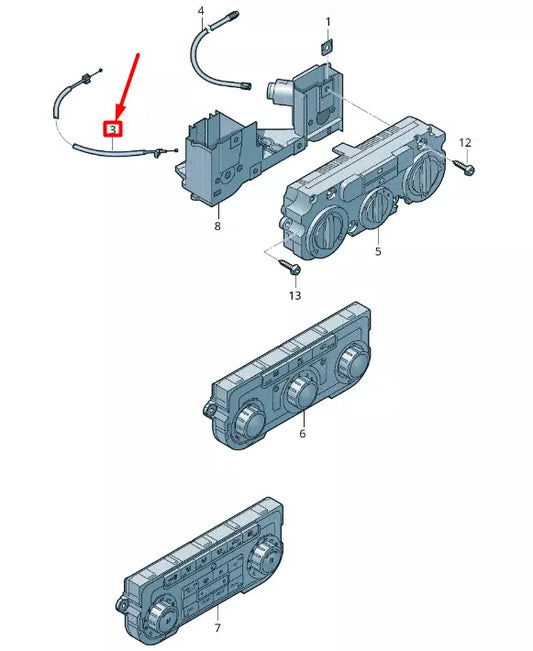 4
1
3
12
8
5
13
6
7