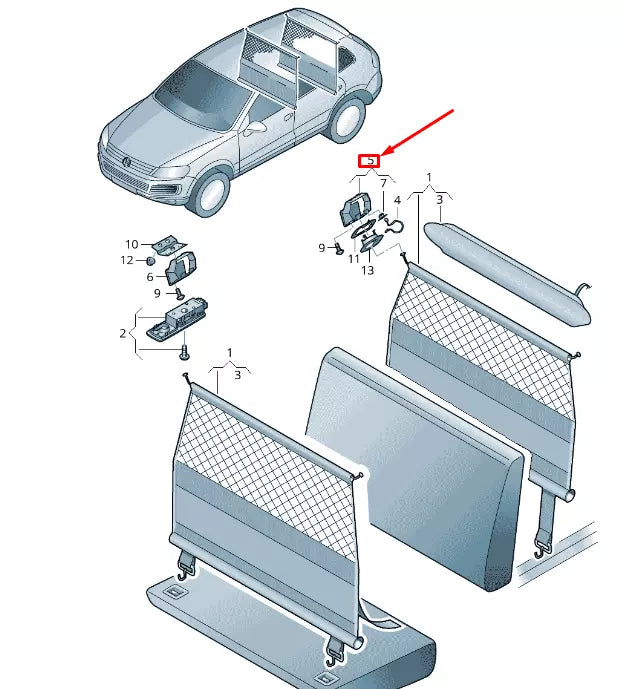 5
7
4
1
3
9
11
13
10
12
6
9
2
1
3