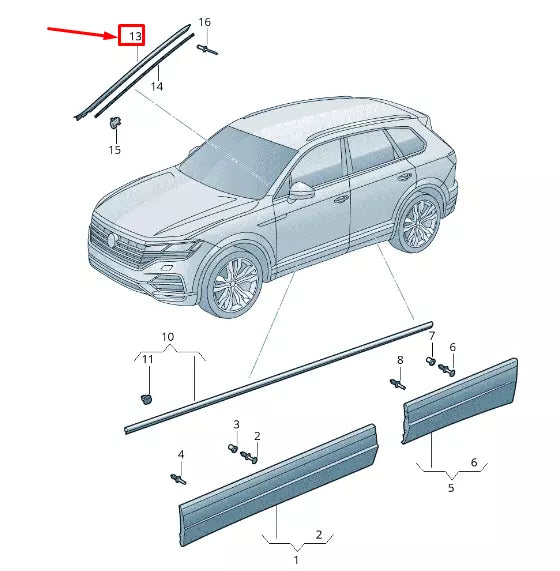 13
16
14
15
10
11
7
6
8
3
2
4
6
5
2
1