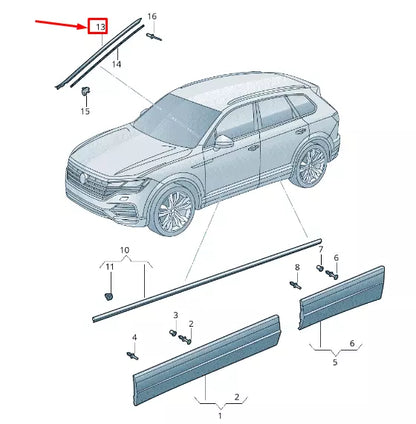 13
16
14
15
10
11
7
6
8
3
2
4
6
5
2
1