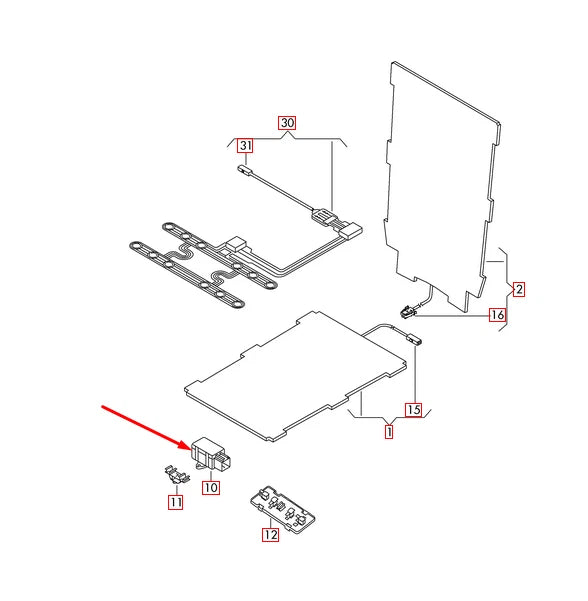 30
31
2
16
15
1
10
11
12