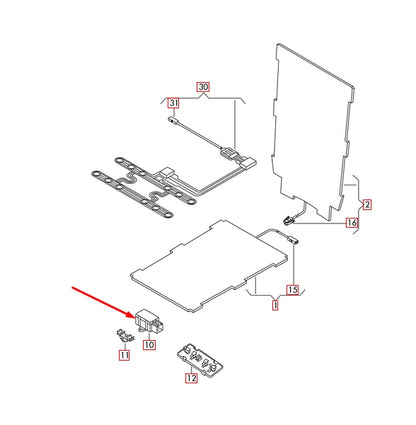 30
31
2
16
15
1
10
11
12