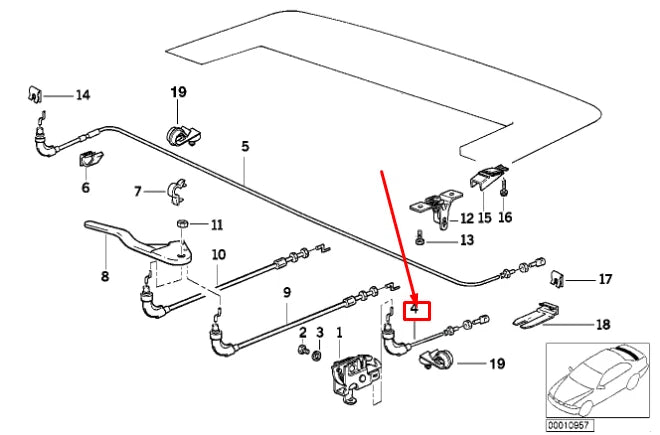 14
19
5
6
7
11
12
15
16
13
8
10
17
9
4
18
2
3
1
19
00010957