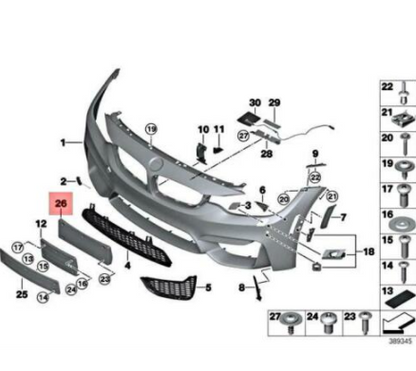 1
2
26
12
17
13
15
25
14
24
16
23
4
5
19
10
11
30
29
27
28
9
22
6
3
20
21
7
18
8
22
21
20
19
17
16
15
14
13
27
24
23
389345