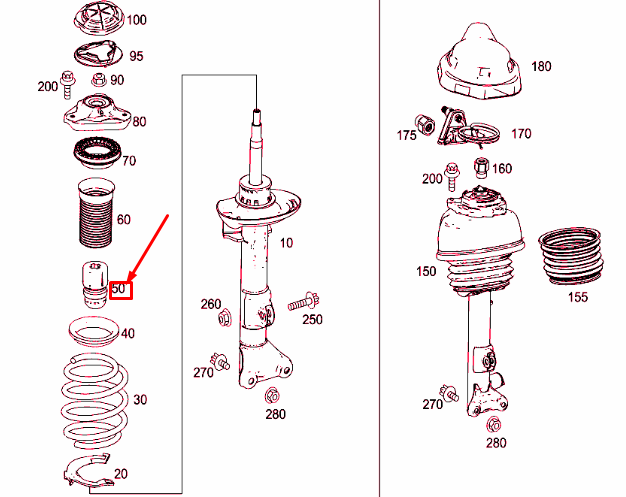 100
95
200
90
80
70
60
50
40
30
20
10
260
250
270
280
180
175
170
200
160
150
155
270
280