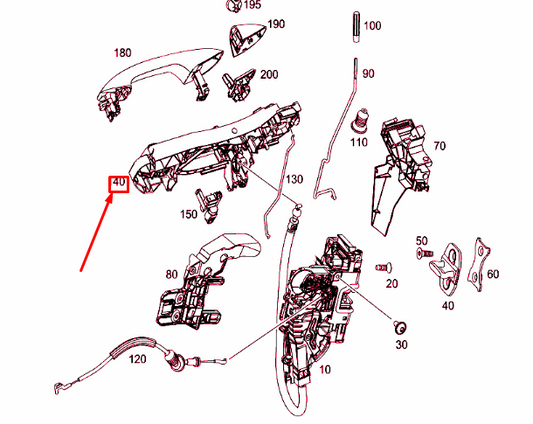 195
190
100
180
200
90
110
70
40
130
150
50
80
20
60
40
30
120
10