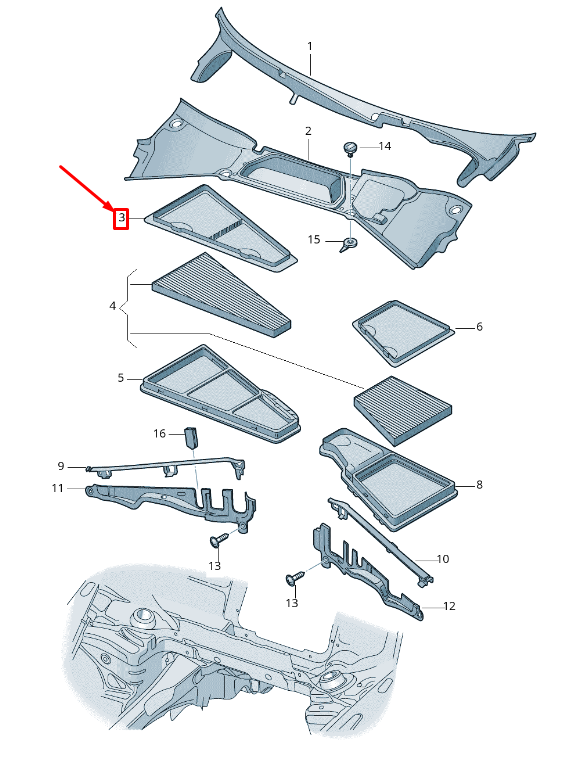 1
2
14
3
15
4
6
5
16
9
11
8
13
10
13
12