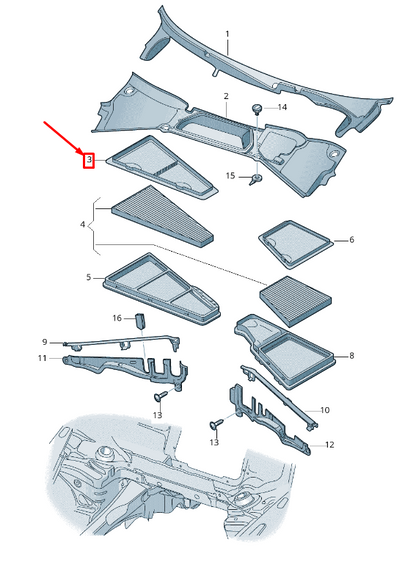 1
2
14
3
15
4
6
5
16
9
11
8
13
10
13
12