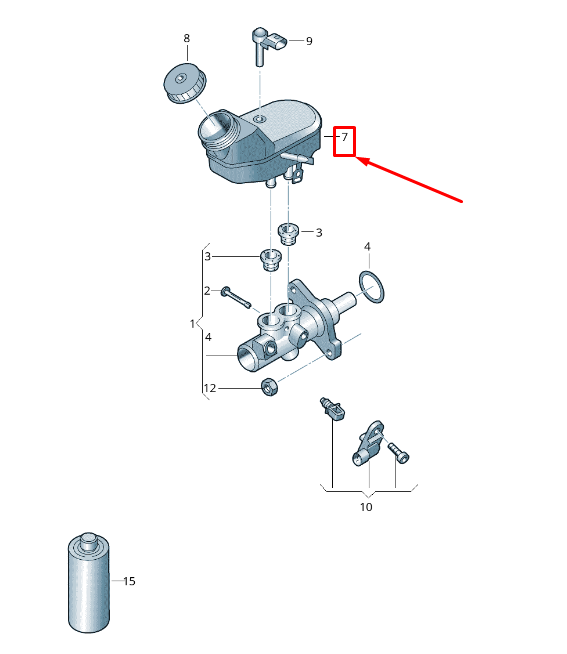 8
9
7
3
4
3
2
1
4
12
10
15