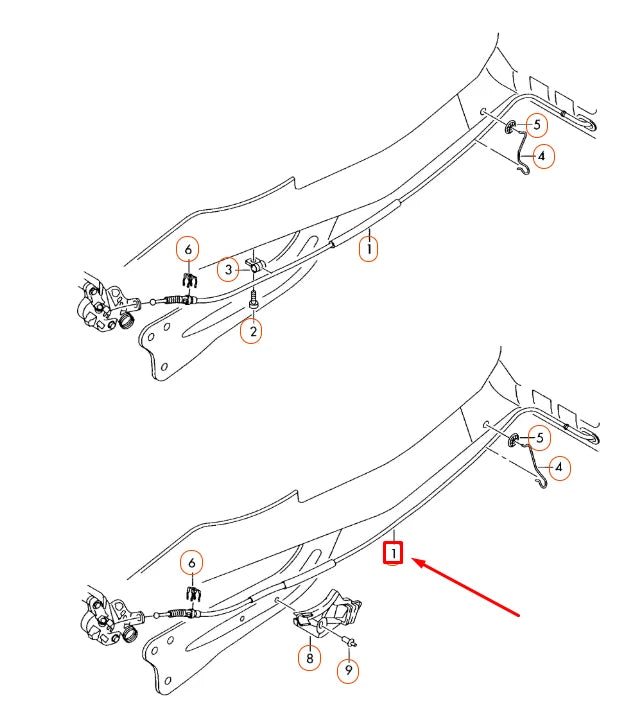 5
4
1
6
3
2
5
4
1
6
8
9