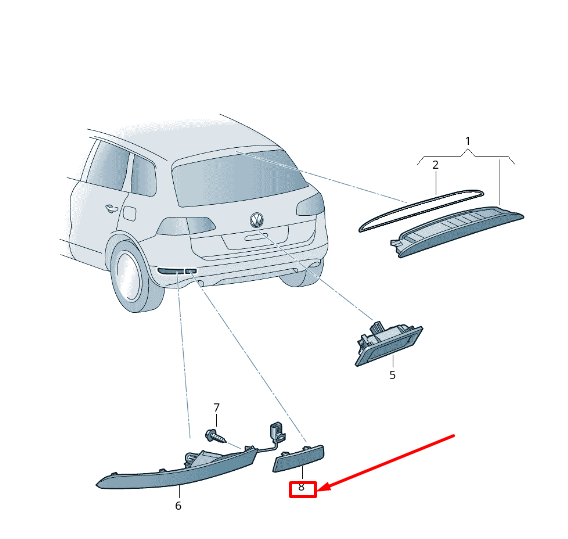 1
2
5
7
6
8