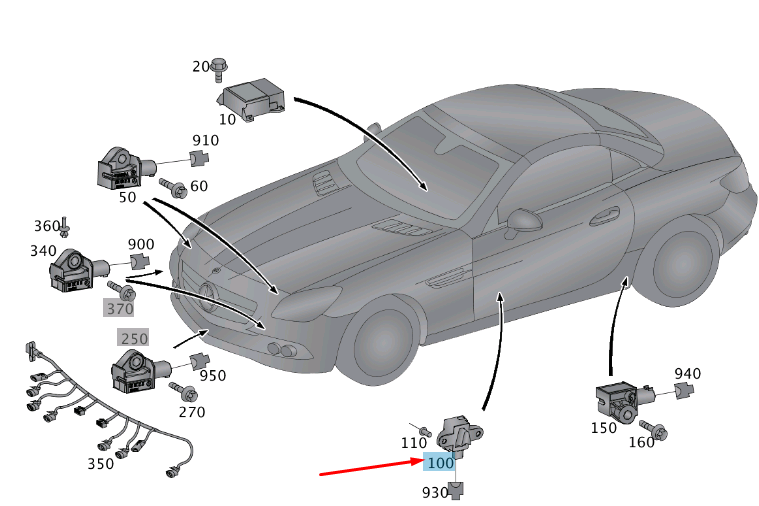 20
10
910
60
50
360
340
900
370
250
950
270
350
110
100
930
940
150
160