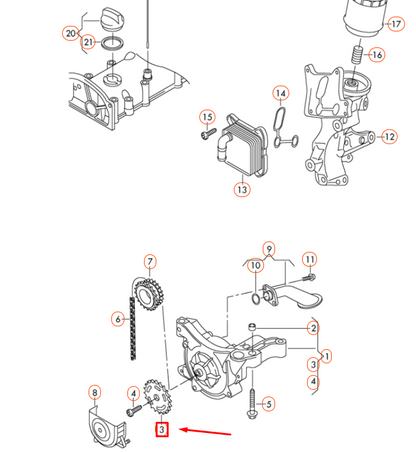 20
21
17
16
14
15
12
13
9
7
10
11
6
2
1
3
4
8
4
5
3